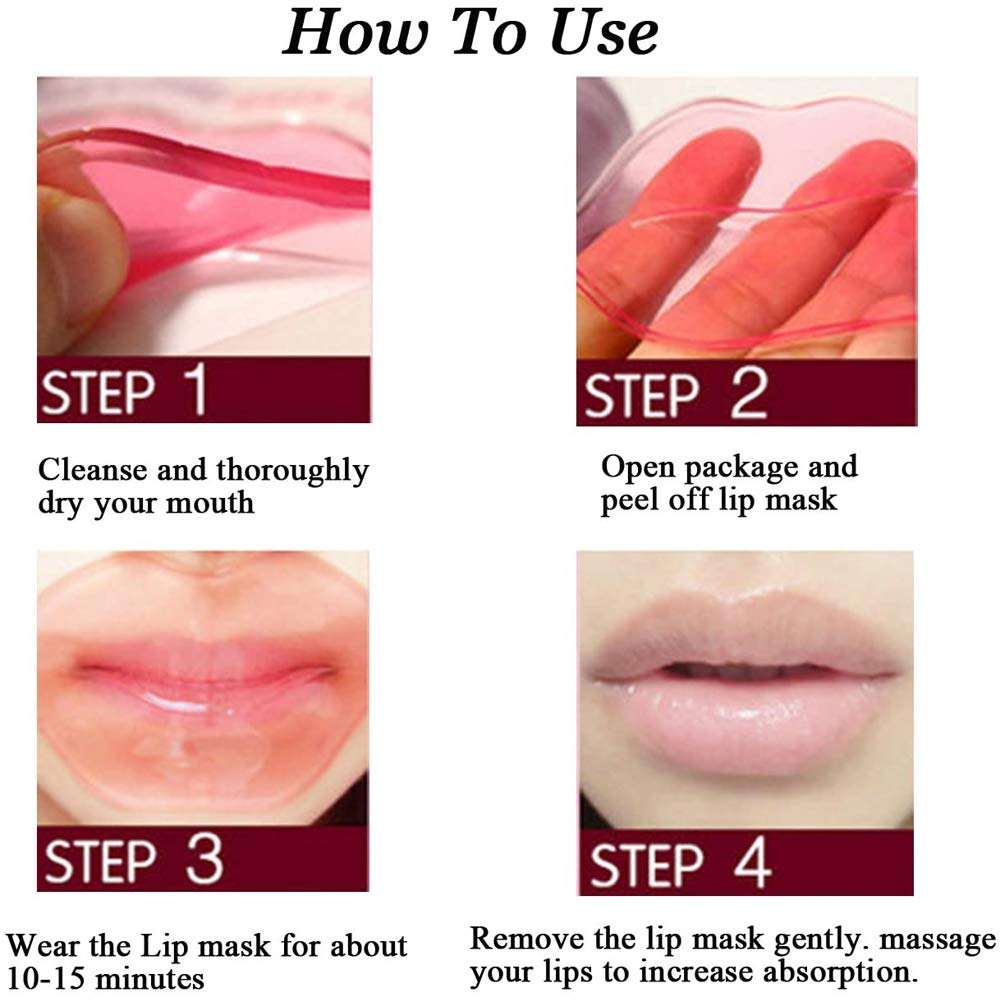 How To Use

STEP 1

Cleanse and thoroughly dry your mouth

STEP 2

Open package and peel off lip mask

STEP 3

Wear the Lip mask for about 10-15 minutes

STEP 4

Remove the lip mask gently. massage your lips to increase absorption.